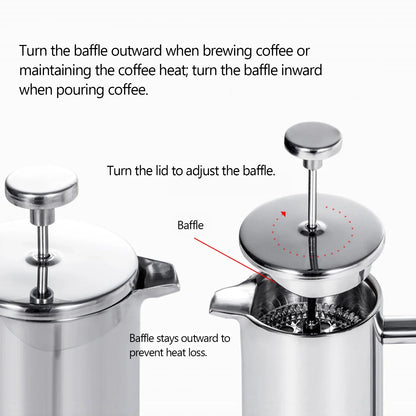 Turn the baffle outward when brewing coffee or maintaining the coffee heat; turn the baffle inward when pouring coffee.

Turn the lid to adjust the baffle.

Baffle

Baffle stays outward to prevent heat loss.